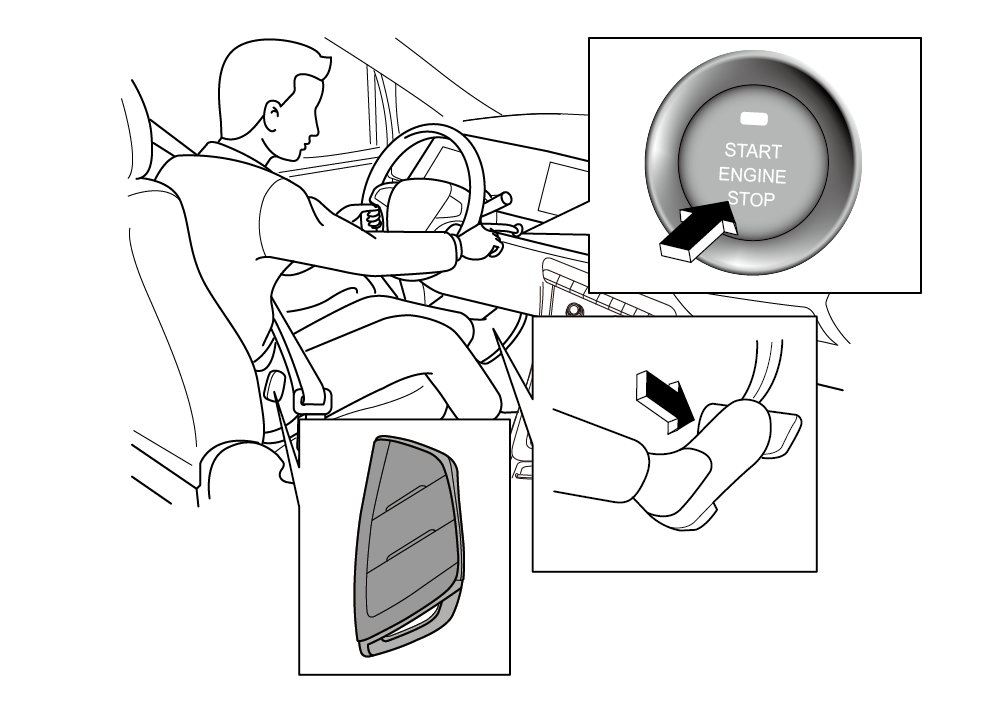 START
ENGINE
STOP